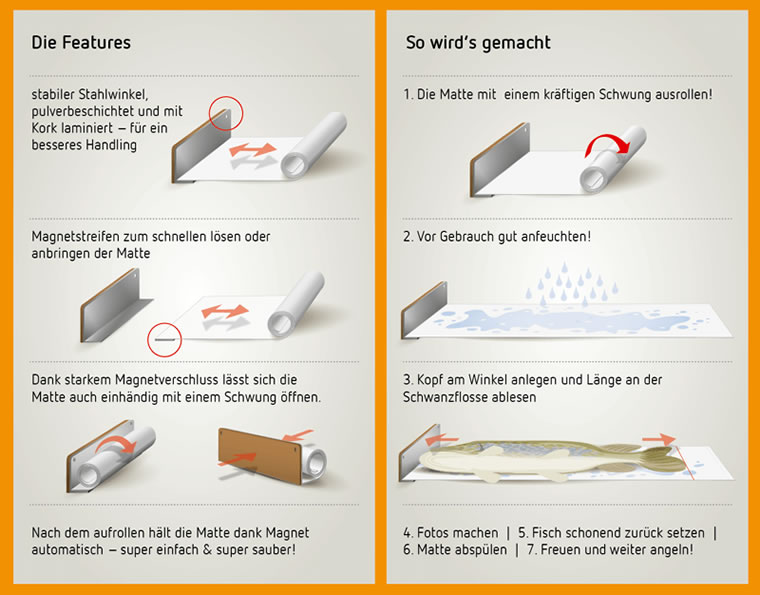 Die Features

stabiler Stahlwinkel, pulverbeschichtet und mit Kork laminiert – für ein besseres Handling

Magnetstreifen zum schnellen lösen oder anbringen der Matte

Dank starkem Magnetverschluss lässt sich die Matte auch einhändig mit einem Schwung öffnen.

Nach dem aufrollen hält die Matte dank Magnet automatisch – super einfach & super sauber!

So wird's gemacht

1. Die Matte mit einem kräftigen Schwung ausrollen!

2. Vor Gebrauch gut anfeuchten!

3. Kopf am Winkel anlegen und Länge an der Schwanzflosse ablesen

4. Fotos machen | 5. Fisch schonend zurück setzen | 6. Matte abspülen | 7. Freuen und weiter angeln!