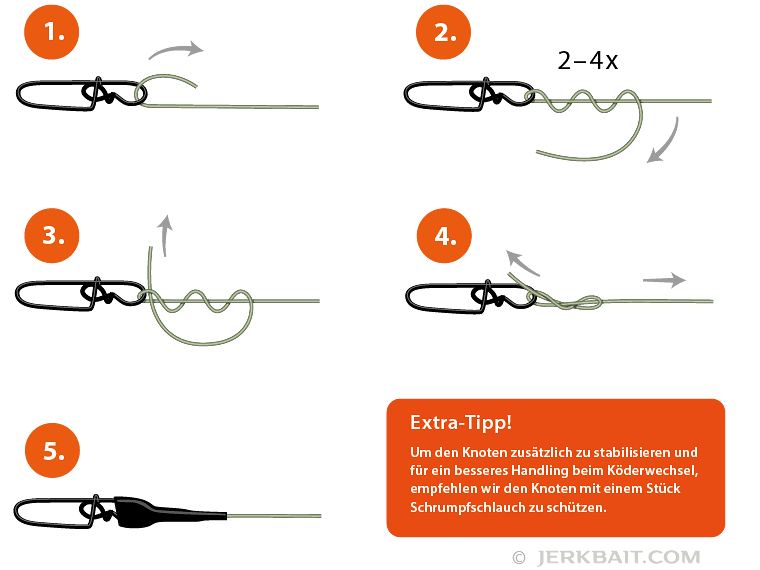 1.

2.

2–4x

3.

4.

5.

Extra-Tipp!

Um den Knoten zusätzlich zu stabilisieren und für ein besseres Handling beim Köderwechsel, empfehlen wir den Knoten mit einem Stück Schrumpfschlauch zu schützen.

© JERKBAIT.COM