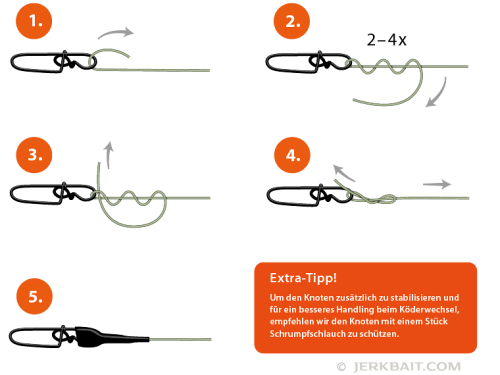 1.

2.

2–4x

3.

4.

5.

Extra-Tipp!

Um den Knoten zusätzlich zu stabilisieren und für ein besseres Handling beim Köderwechsel, empfehlen wir den Knoten mit einem Stück Schrumpfschlauch zu schützen.

© JERKBAIT.COM